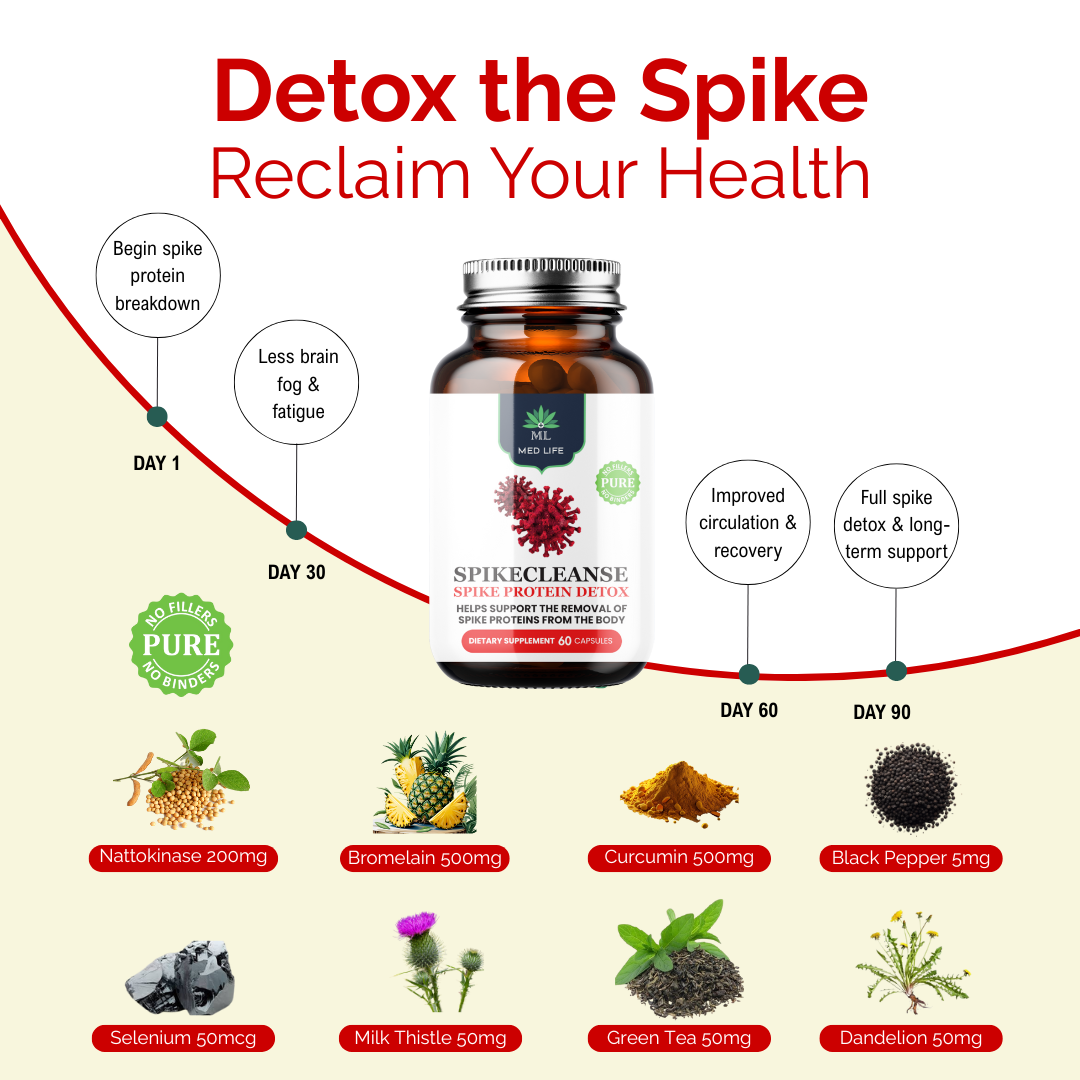 Detox the Spike
Reclaim Your Health

Begin spike protein breakdown

DAY 1

Less brain fog & fatigue

DAY 30

ML
MED LIFE

NO FILLERS
PURE
NO BINDERS

SPIKECLEANSE
SPIKE PROTEIN DETOX
HELPS SUPPORT THE REMOVAL OF SPIKE PROTEINS FROM THE BODY
DIETARY SUPPLEMENT 60 CAPSULES

Improved circulation & recovery

DAY 60

Full spike detox & long-term support

DAY 90

NO FILLERS
PURE
NO BINDERS

Nattokinase 200mg

Bromelain 500mg

Curcumin 500mg

Black Pepper 5mg

Selenium 50mcg

Milk Thistle 50mg

Green Tea 50mg

Dandelion 50mg